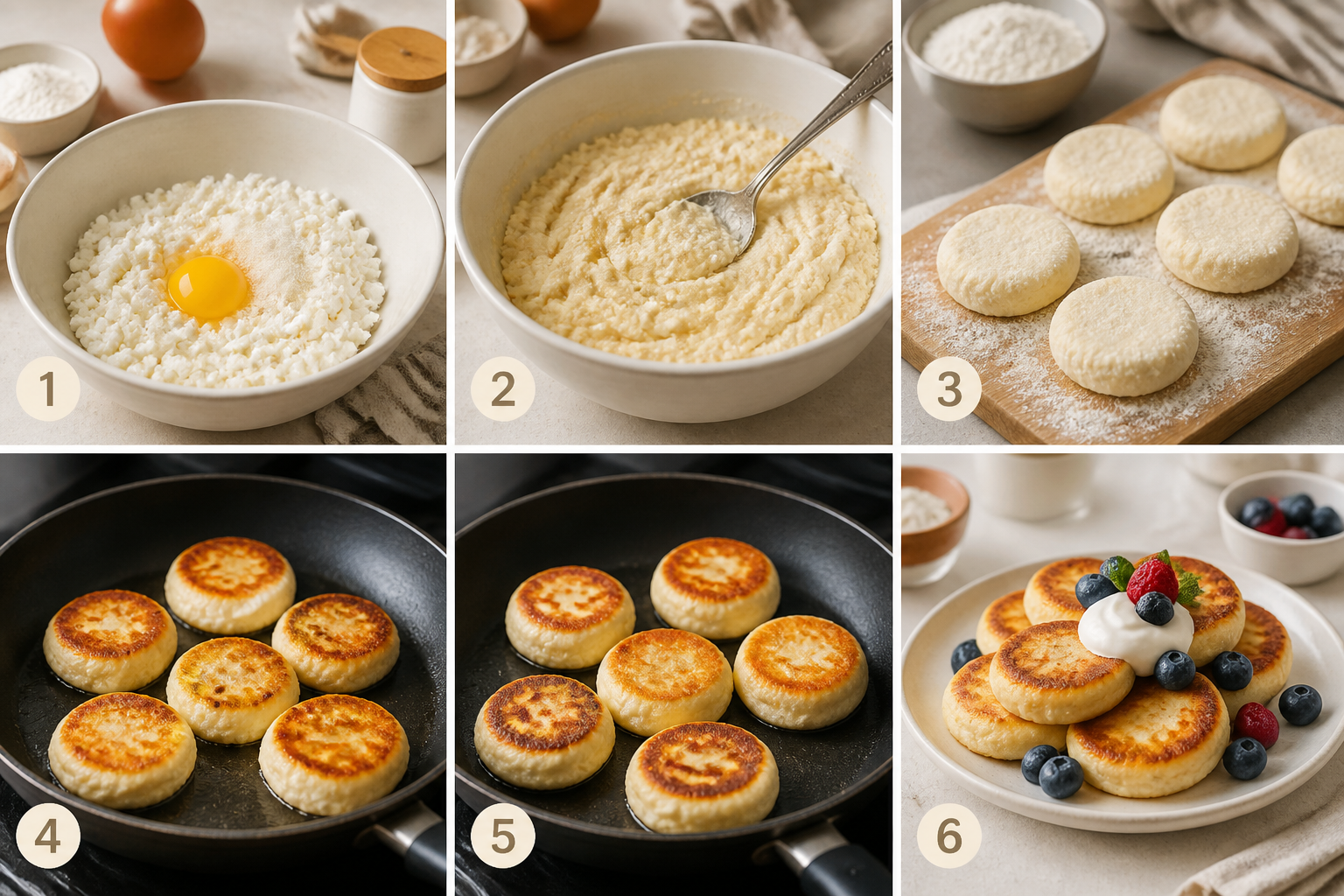 1

2

3

4

5

6